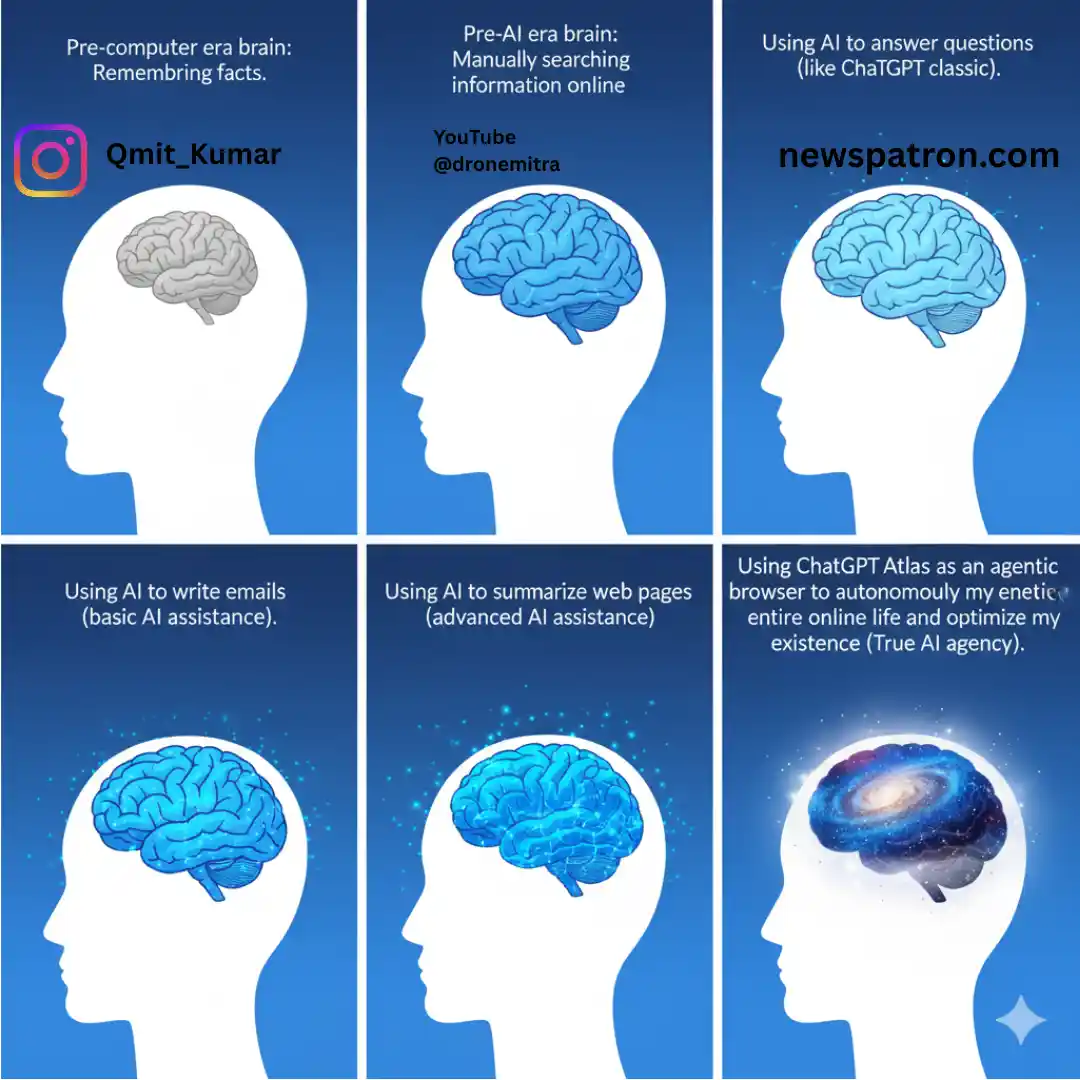 Pre-computer era brain: Remembring facts.

Qmit_Kumar

Pre-AI era brain: Manually searching information online

YouTube
@dronemitra

Using AI to answer questions (like ChaTGPT classic).

newspatron.com

Using AI to write emails (basic AI assistance).

Using AI to summarize web pages (advanced AI assistance)

Using ChatGPT Atlas as an agentic browser to autonomouly my enetic entire online life and optimize my existence (True AI agency).